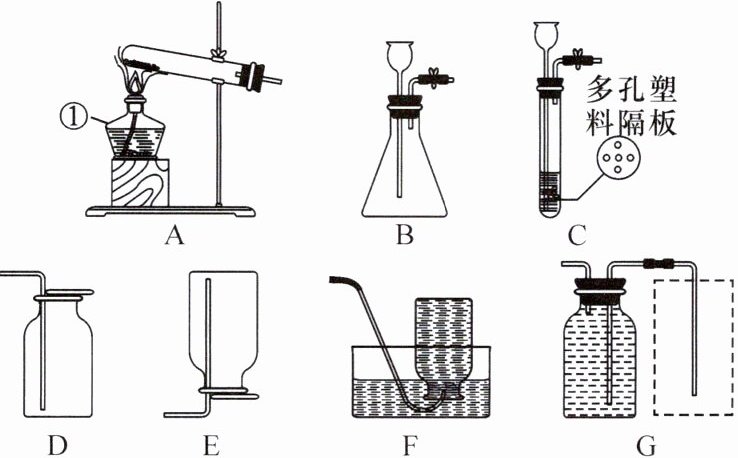 ①

A

B

多孔塑料隔板

C

D

E

F

G