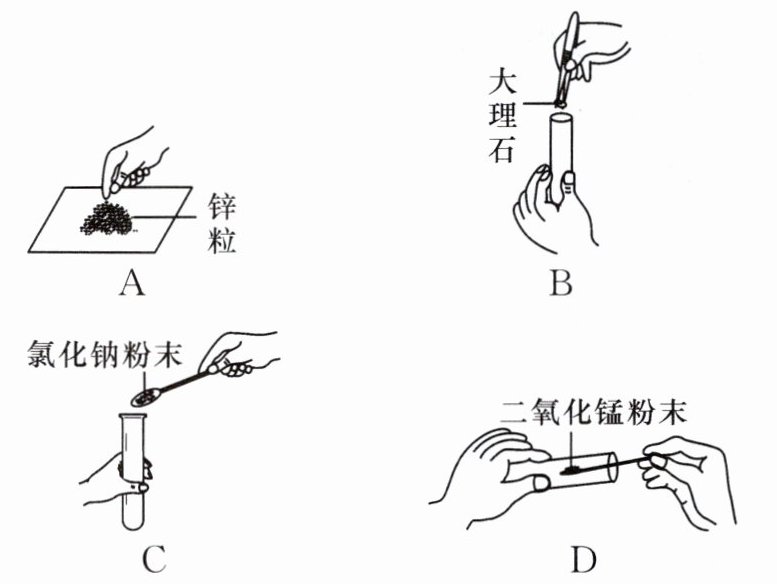 锌粒
A

大理石
B

氯化钠粉末
C

二氧化锰粉末
D