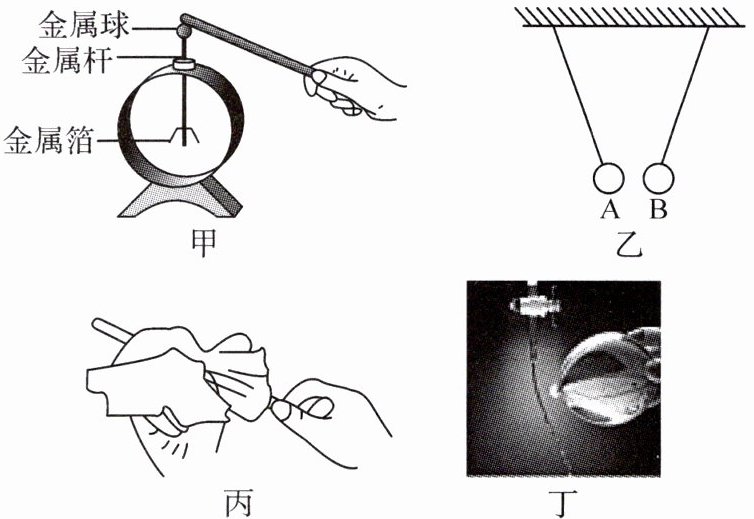 金属球
金属杆
金属箔
甲

A B
乙

丙

丁