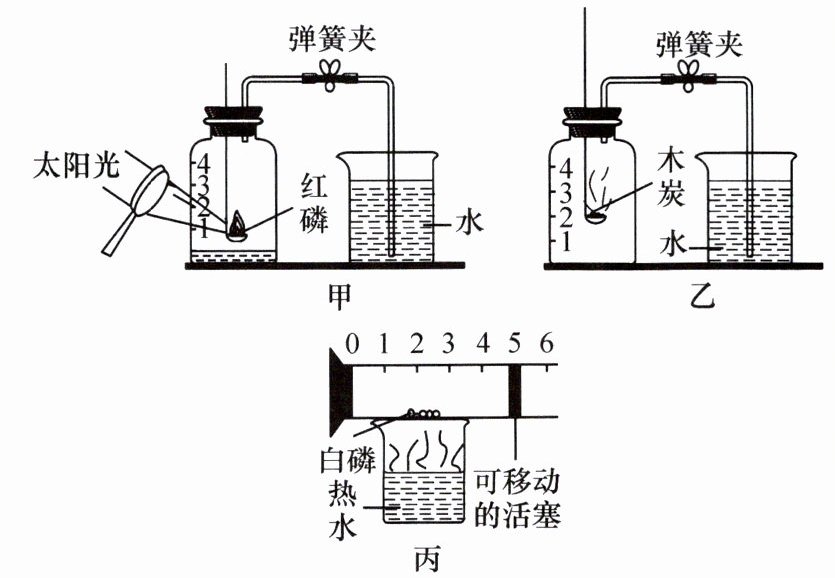 弹簧夹

太阳光

4
3
2
1

红磷

水

甲

弹簧夹

4
3
2
1

木炭

水

乙

0 1 2 3 4 5 6

白磷

热水

可移动的活塞

丙