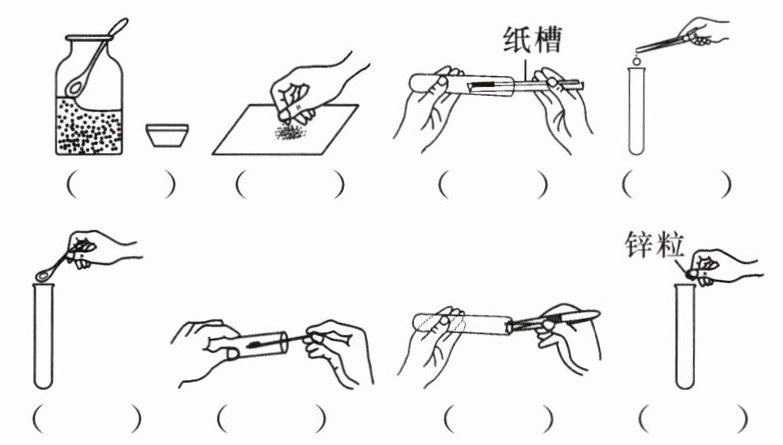 纸槽

(　　)　(　　)　(　　)　(　　)

锌粒

(　　)　(　　)　(　　)　(　　)