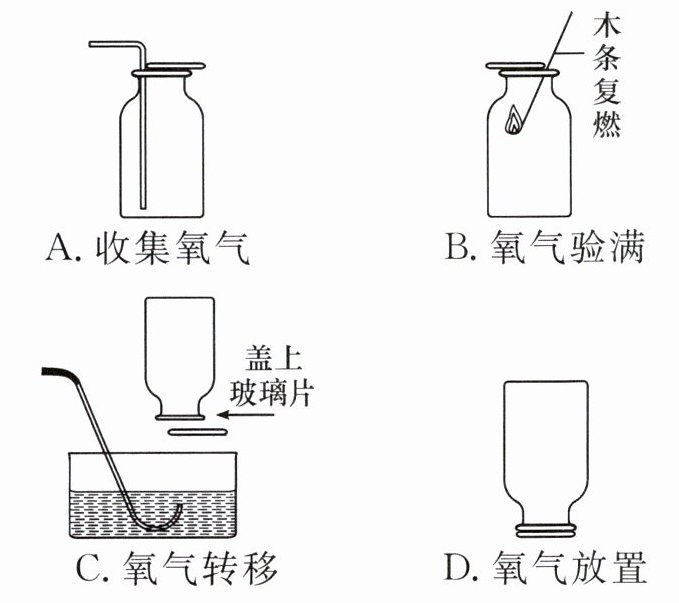 A. 收集氧气

木条复燃

B. 氧气验满

盖上玻璃片

C. 氧气转移

D. 氧气放置