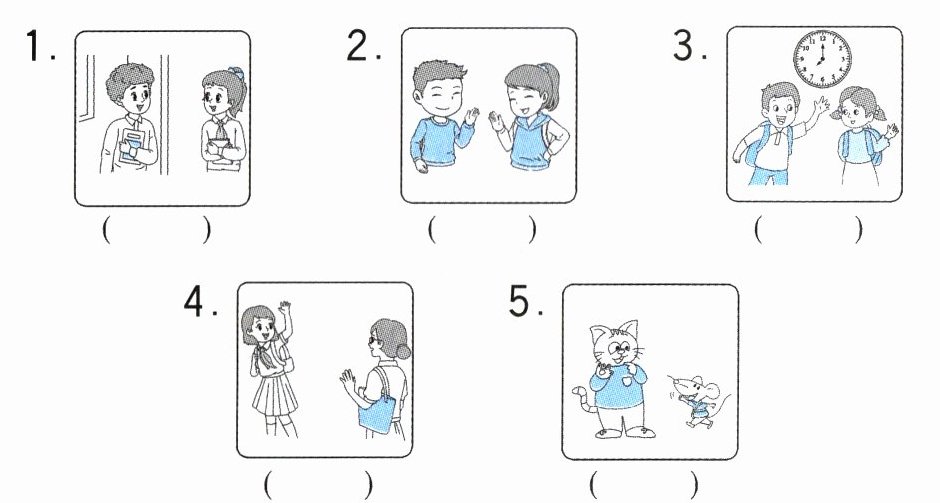 1.
( )

2.
( )

3.
( )

4.
( )

5.
( )