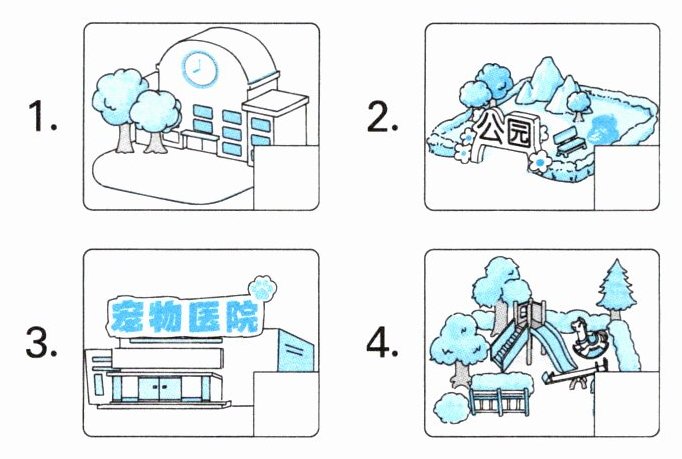 1.

2.

公园

3.

宠物医院

4.