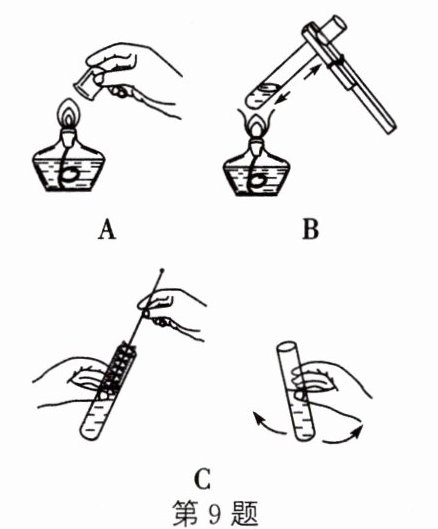 A

B

C

第 9 题