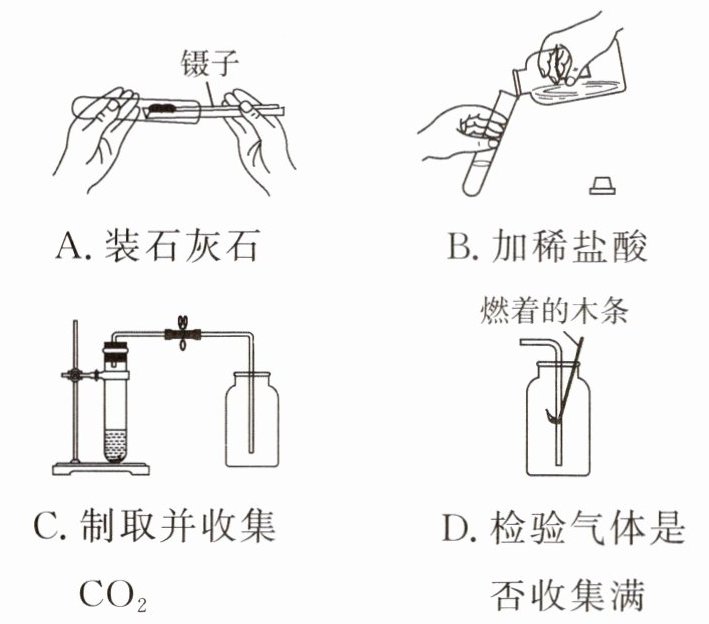 镊子

A. 装石灰石

B. 加稀盐酸

燃着的木条

C. 制取并收集 $CO_2$

D. 检验气体是否收集满