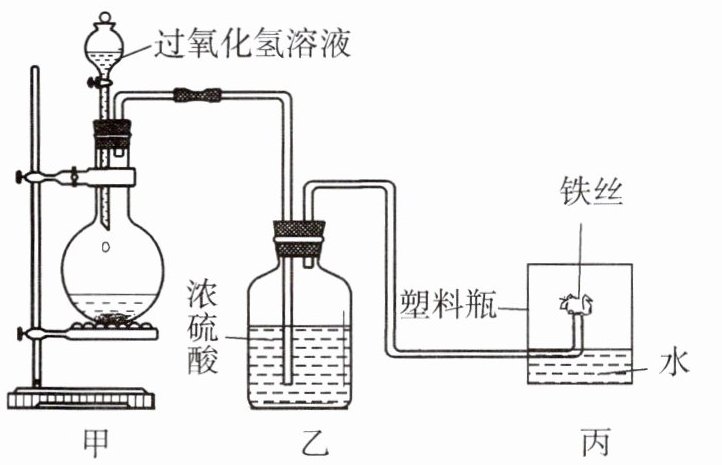 过氧化氢溶液

铁丝

浓硫酸

塑料瓶

水

甲

乙

丙