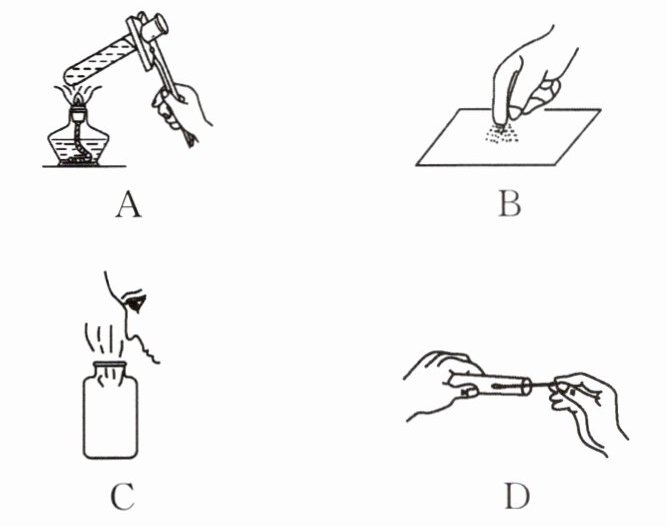 A

B

C

D