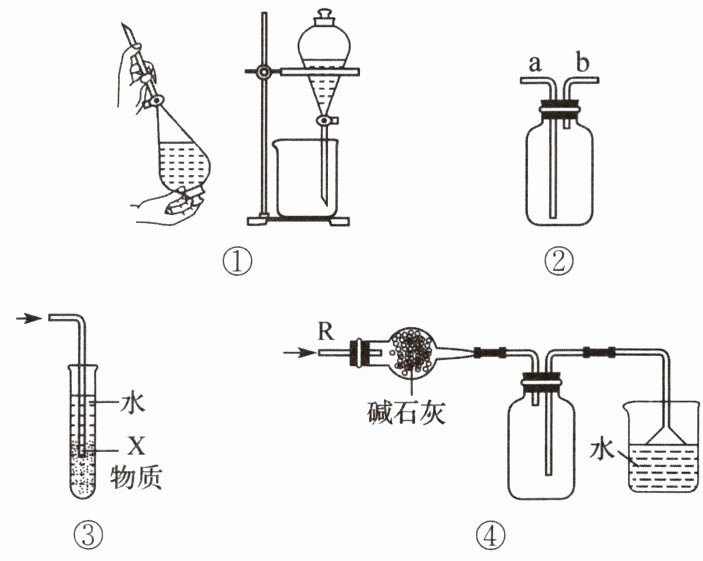 ①

a b

②

水

X
物质

③

R

碱石灰

水

④