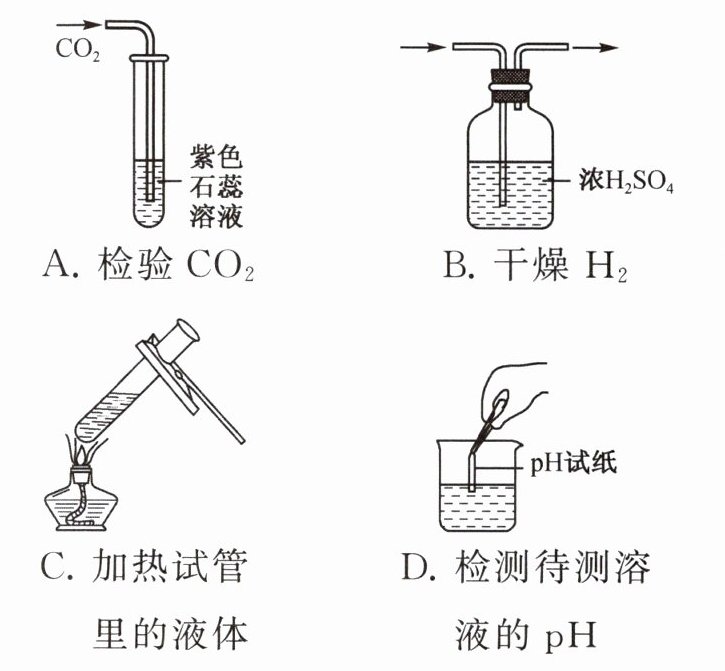 $CO_2$

紫色石蕊溶液

A. 检验 $CO_2$

浓$H_2SO_4$

B. 干燥 $H_2$

C. 加热试管里的液体

pH试纸

D. 检测待测溶液的 pH