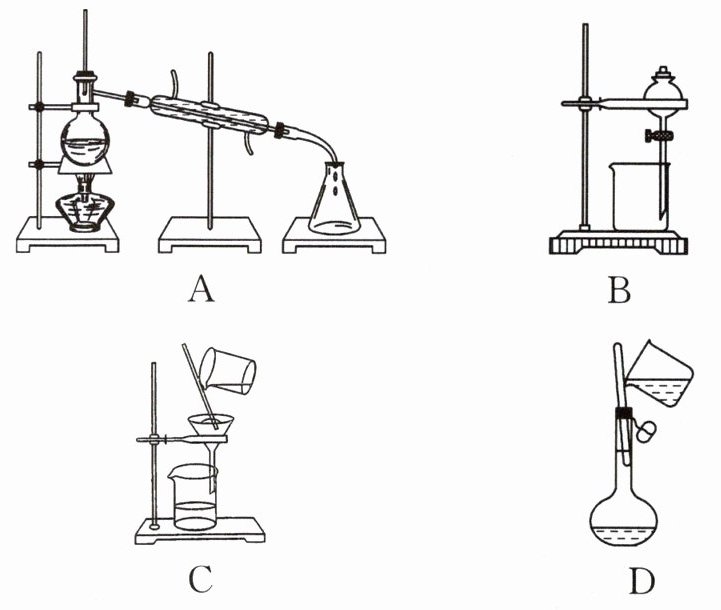 A

B

C

D