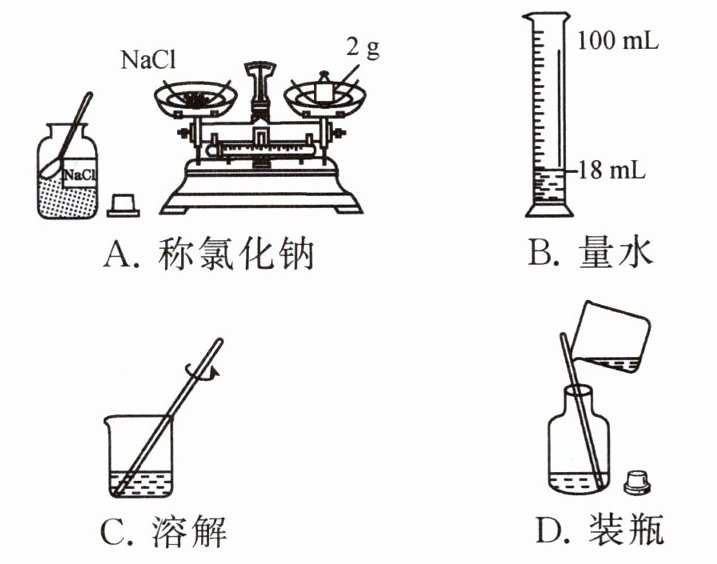 NaCl

2 g

NaCl

A. 称氯化钠

100 mL

18 mL

B. 量水

C. 溶解

D. 装瓶