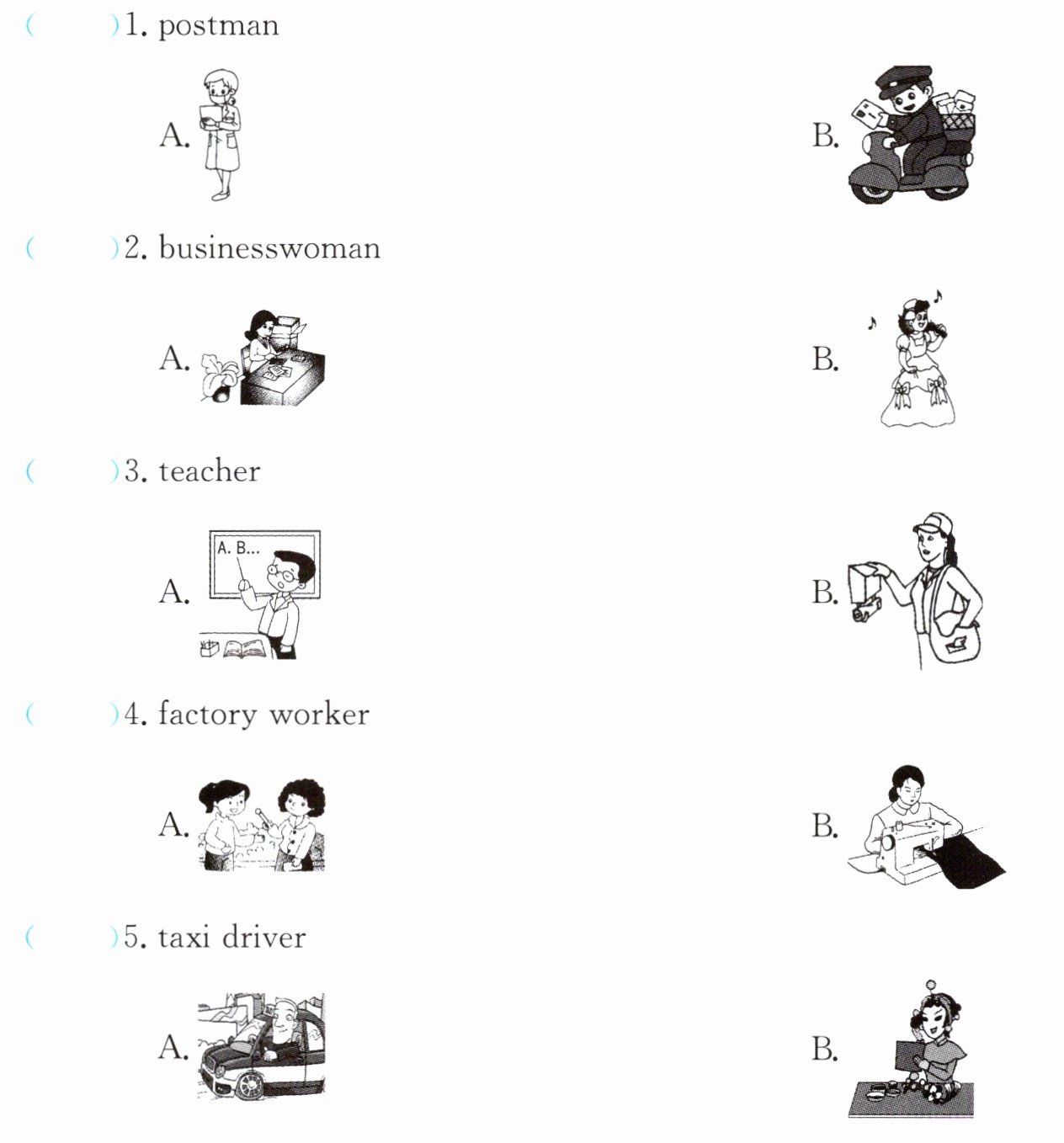 (　　)1. postman

A.

B.

(　　)2. businesswoman

A.

B.

(　　)3. teacher

A.
A. B...

B.

(　　)4. factory worker

A.

B.

(　　)5. taxi driver

A.

B.