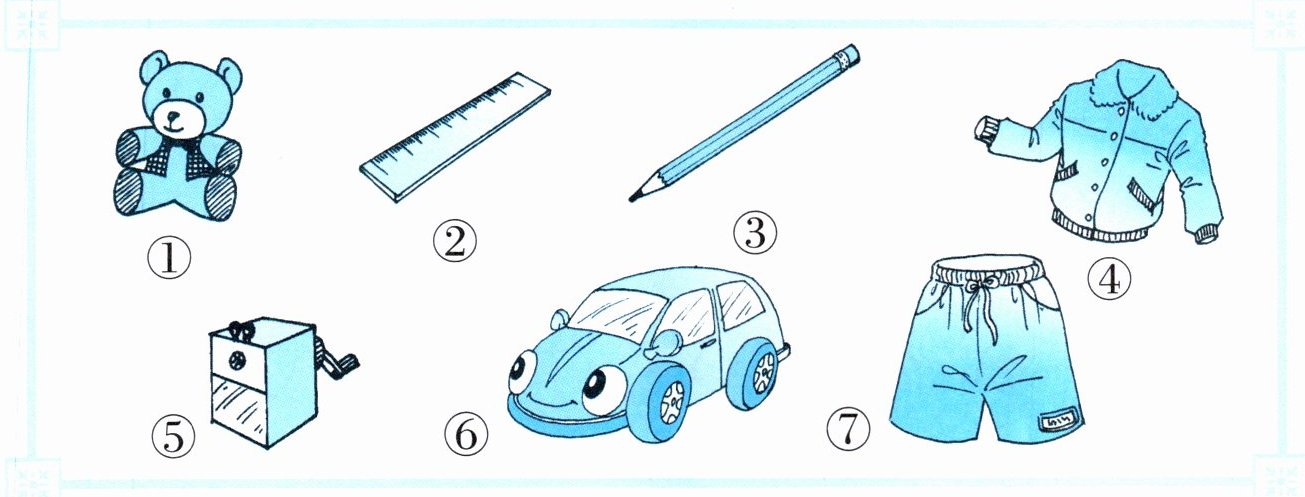 ①

②

③

④

⑤

⑥

⑦