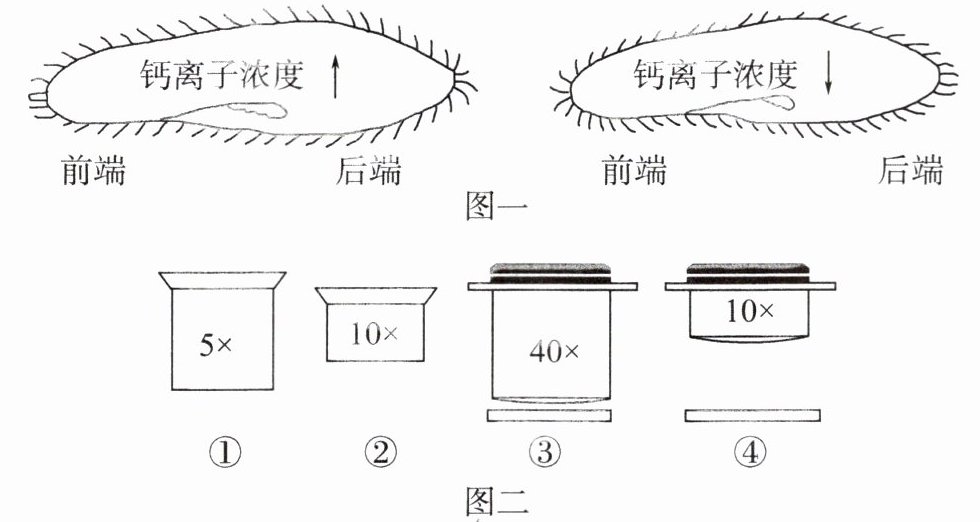 钙离子浓度 ↑

前端 后端

钙离子浓度 ↓

前端 后端

图一

5×

10×

40×

10×

① ② ③ ④

图二