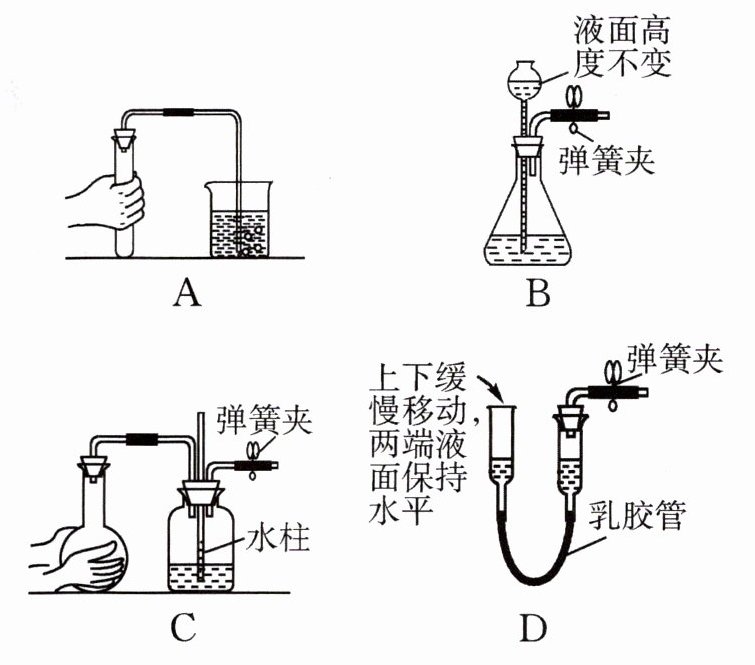 A

液面高度不变

弹簧夹

B

弹簧夹

水柱

C

上下缓慢移动，两端液面保持水平

弹簧夹

乳胶管

D