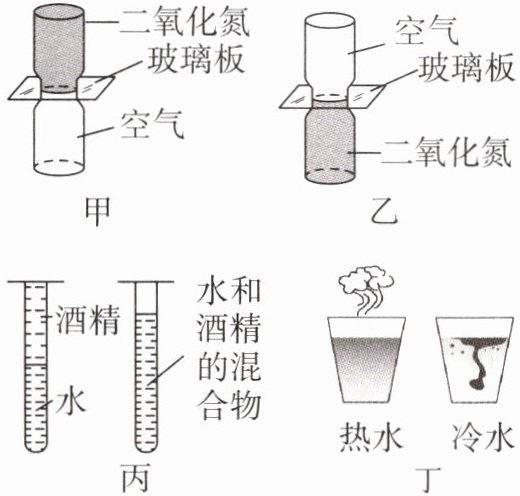 二氧化氮
玻璃板
空气
甲

空气
玻璃板
二氧化氮
乙

酒精
水
水和酒精的混合物
丙

热水
冷水
丁