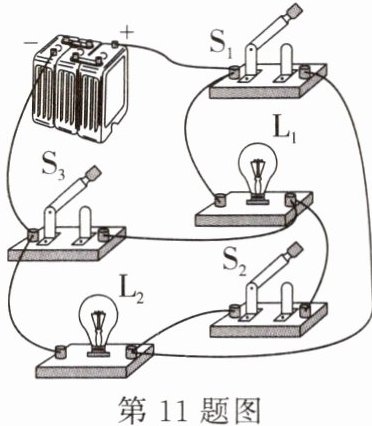 $-$ $+$

$S_1$

$L_1$

$S_3$

$S_2$

$L_2$

第 11 题图