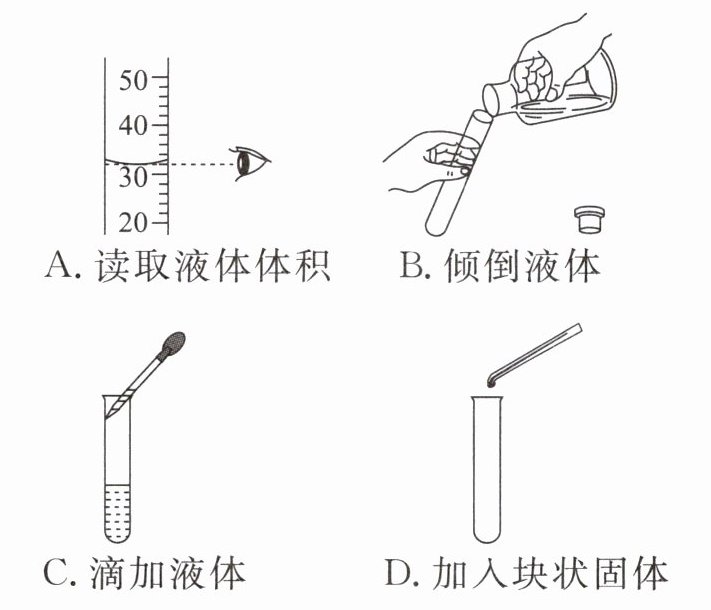 50
40
30
20

A. 读取液体体积

B. 倾倒液体

C. 滴加液体

D. 加入块状固体