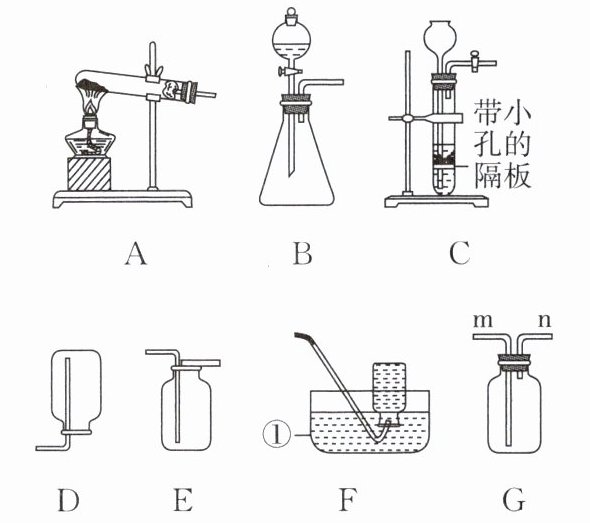 带小孔的隔板

A B C

m n

①

D E F G