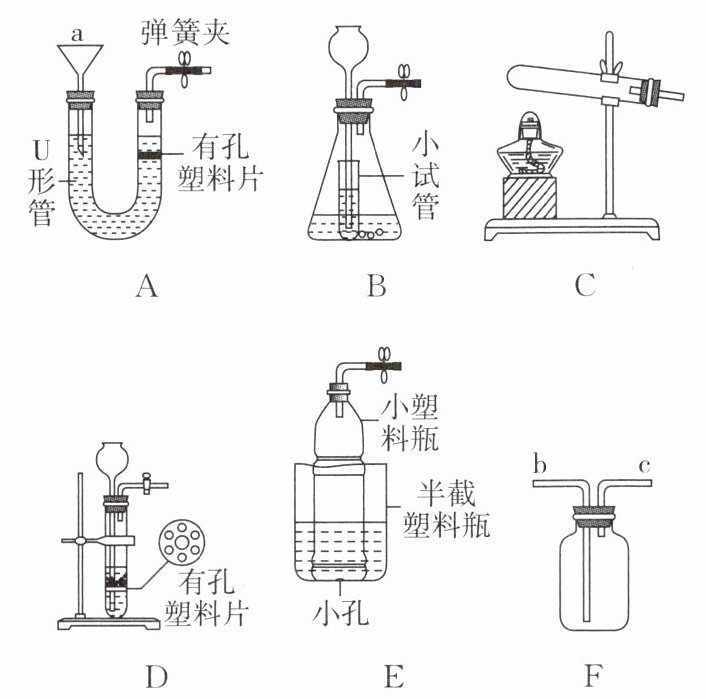 a
弹簧夹
U形管
有孔塑料片
A

小试管
B

C

有孔塑料片
D

小塑料瓶
半截塑料瓶
小孔
E

b
c
F