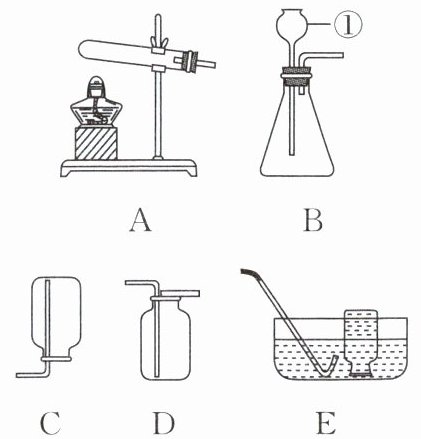 ①

A

B

C

D

E