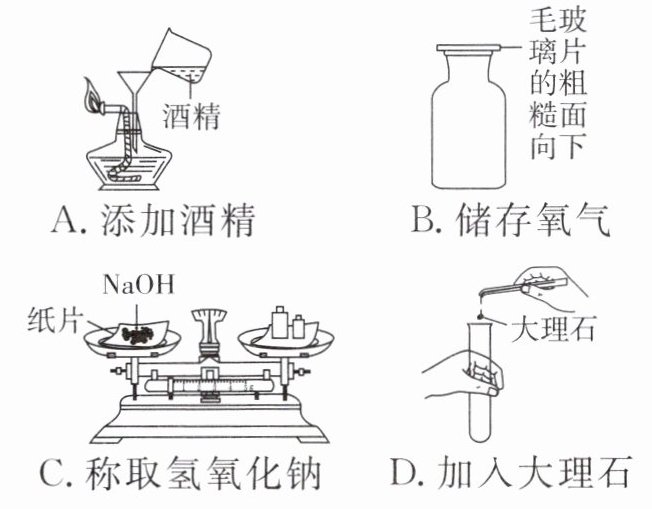 酒精

A. 添加酒精

毛玻璃片的粗糙面向下

B. 储存氧气

NaOH

纸片

C. 称取氢氧化钠

大理石

D. 加入大理石