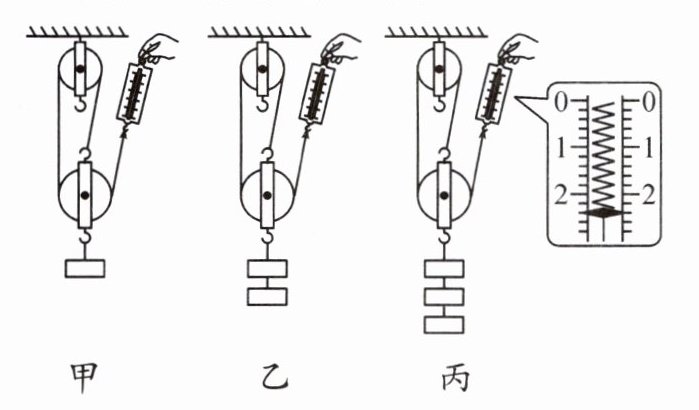 0 0
1 1
2 2

甲 乙 丙