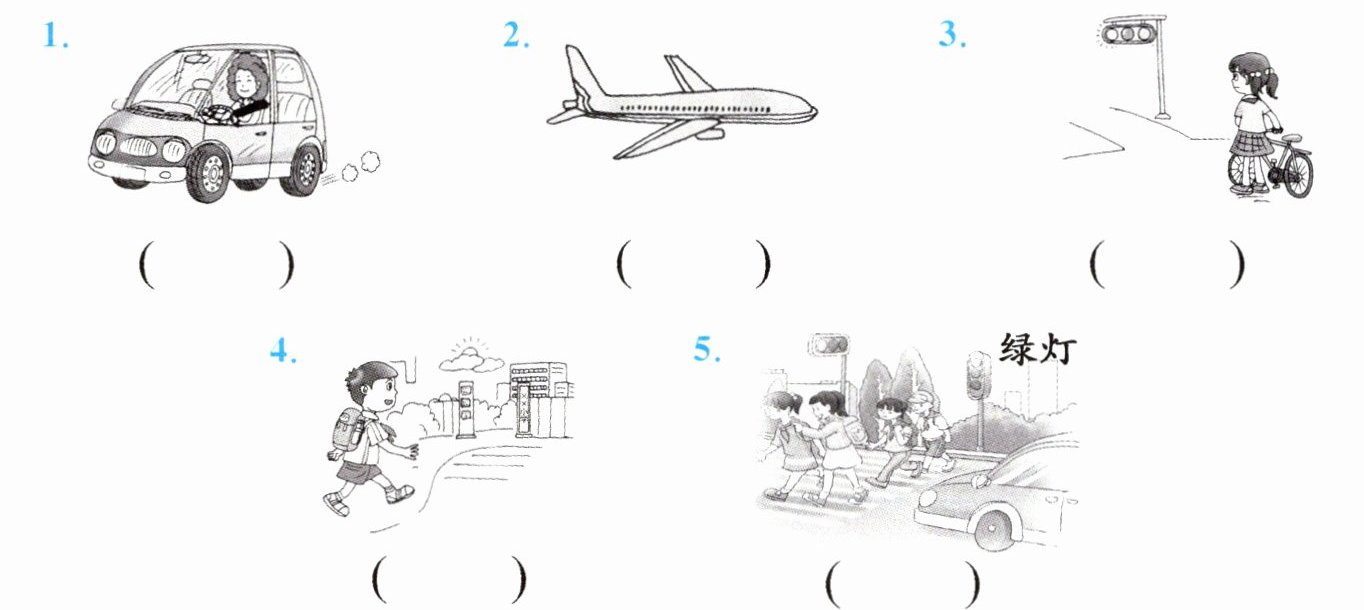 1.

(　　)

2.

(　　)

3.

(　　)

4.

(　　)

5.

绿灯

(　　)