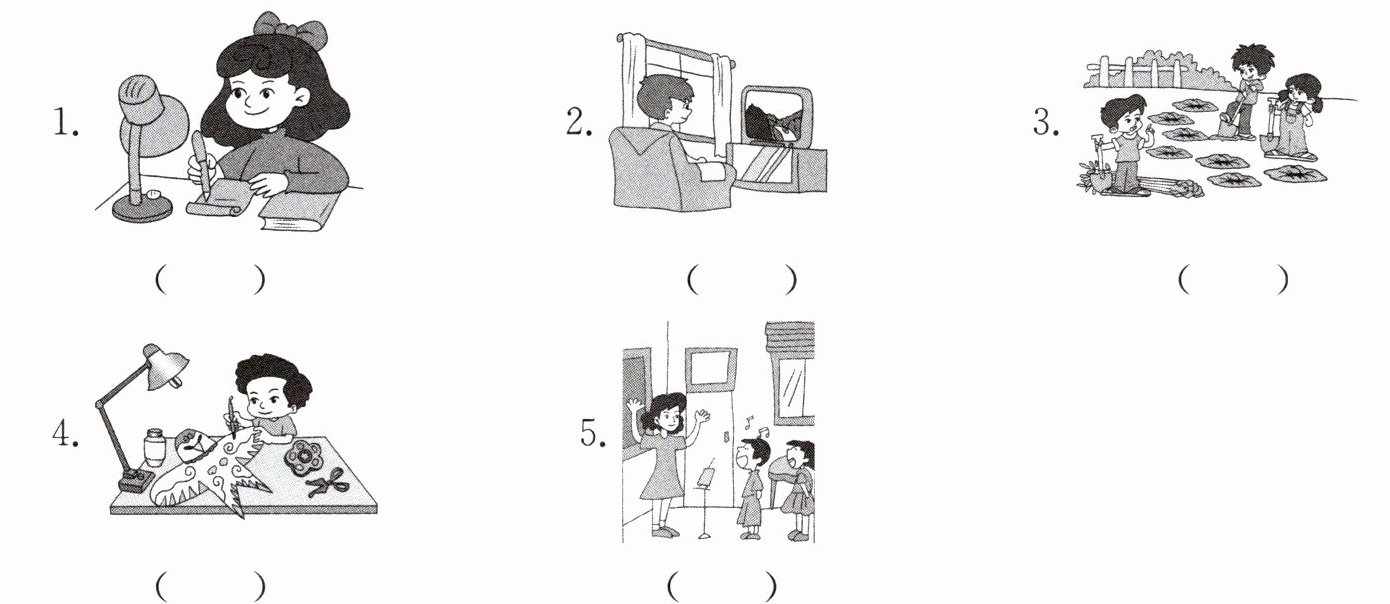 1.

(　　)

2.

(　　)

3.

(　　)

4.

(　　)

5.

(　　)