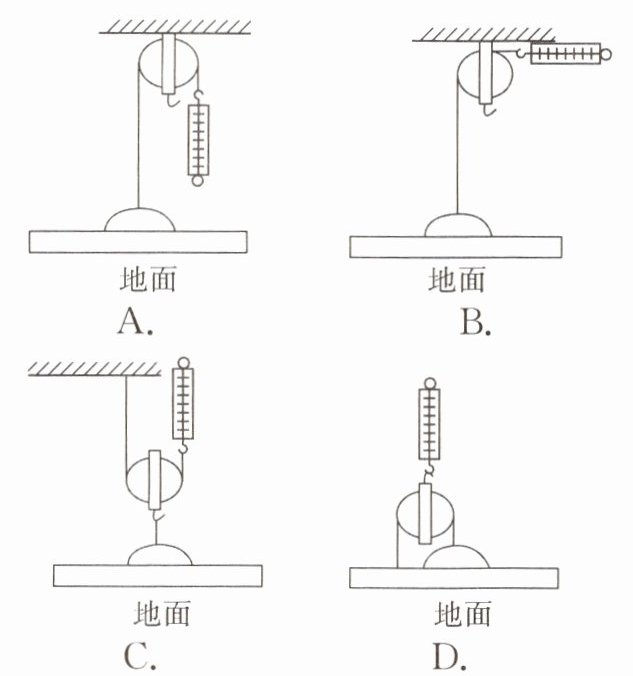 地面
A.

地面
B.

地面
C.

地面
D.