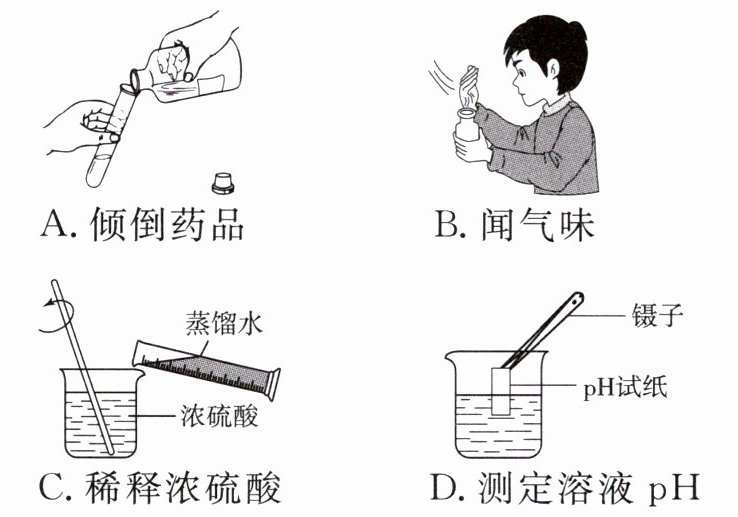 A. 倾倒药品

B. 闻气味

蒸馏水

浓硫酸

C. 稀释浓硫酸

镊子

pH试纸

D. 测定溶液 pH