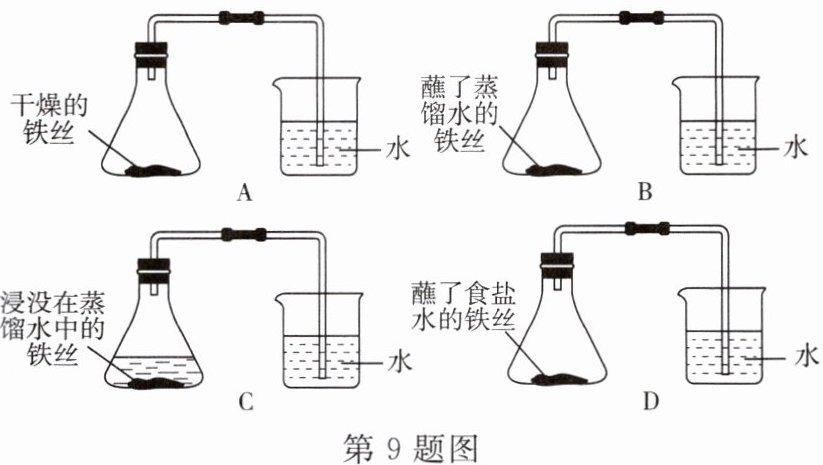 干燥的铁丝

水

A

蘸了蒸馏水的铁丝

水

B

浸没在蒸馏水中的铁丝

水

C

蘸了食盐水的铁丝

水

D

第 9 题图