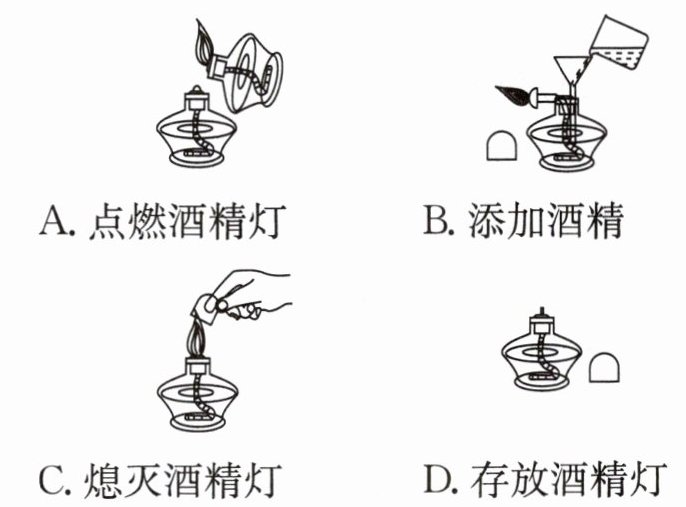 A. 点燃酒精灯

B. 添加酒精

C. 熄灭酒精灯

D. 存放酒精灯