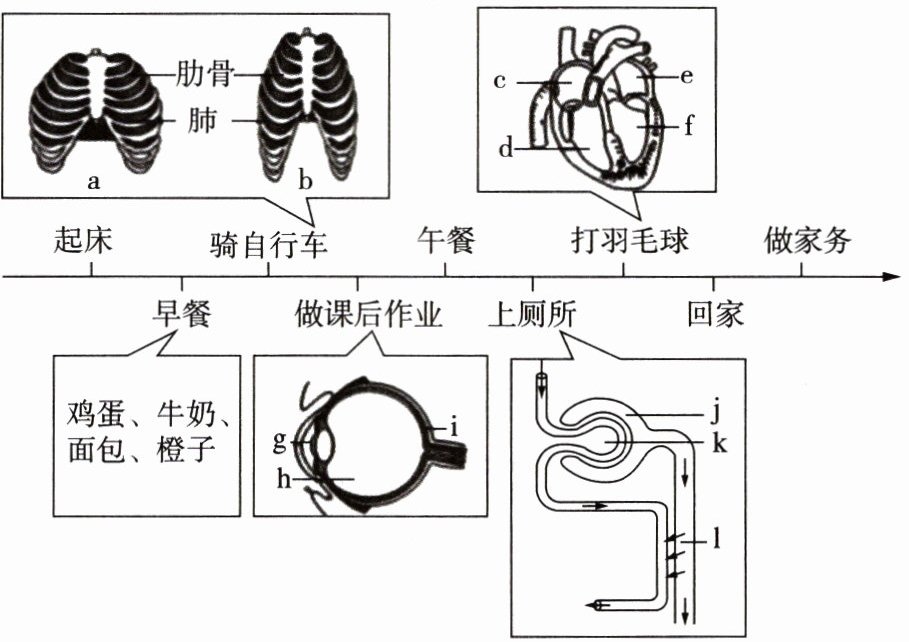 肋骨
肺
a
b

c
d
e
f

起床
骑自行车
午餐
打羽毛球
做家务

早餐
做课后作业
上厕所
回家

鸡蛋、牛奶、面包、橙子

g
h
i

j
k
l