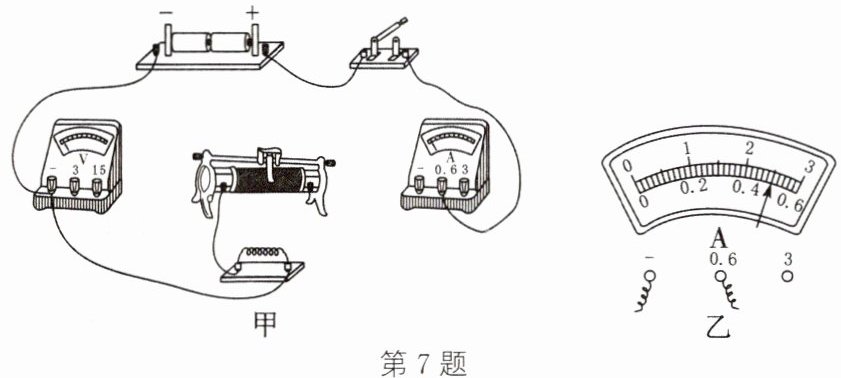 − +

V
− 3 15

A
− 0.6 3

甲

0 1 2 3
0 0.2 0.4 0.6
A
− 0.6 3
乙

第 7 题