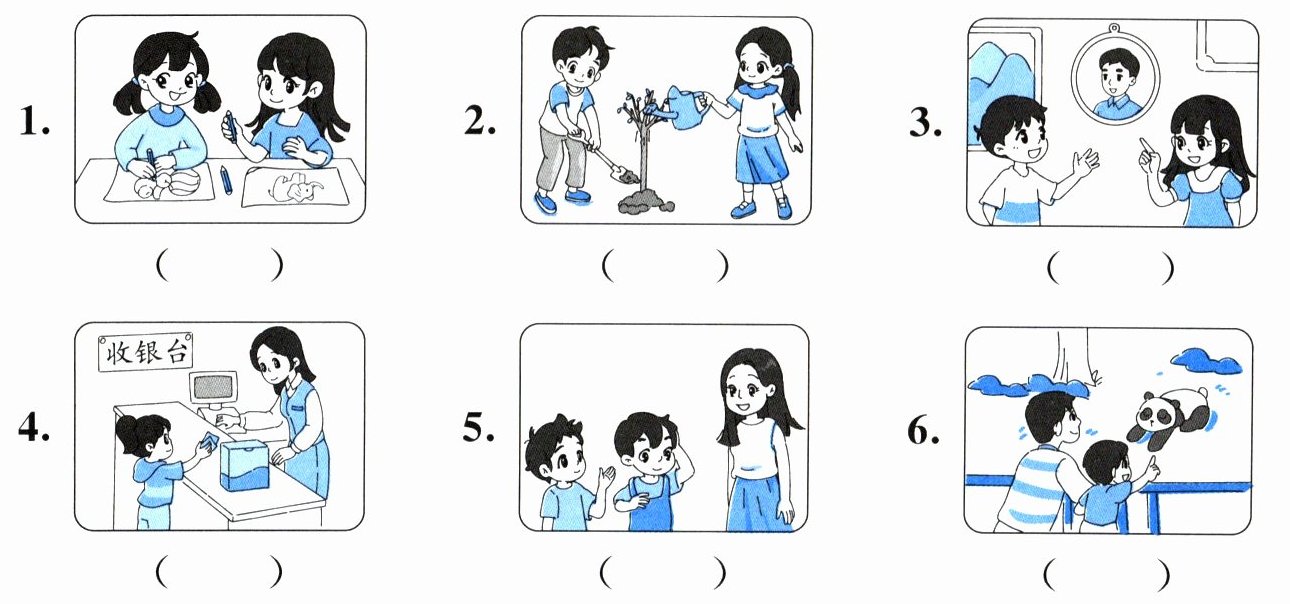 1.

( )

2.

( )

3.

( )

4.

收银台

( )

5.

( )

6.

( )