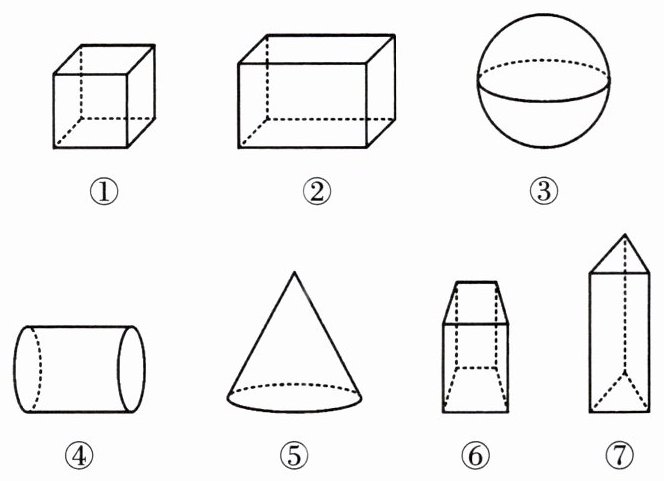 ①

②

③

④

⑤

⑥

⑦