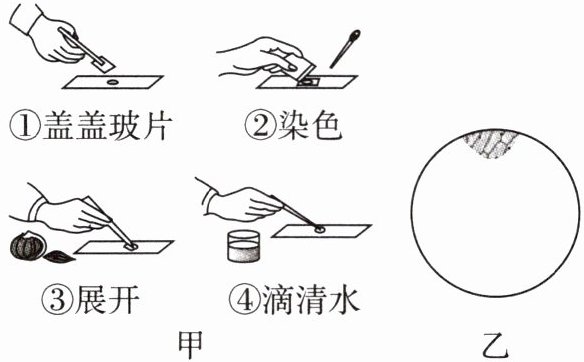 ①盖盖玻片 ②染色

③展开 ④滴清水

甲

乙