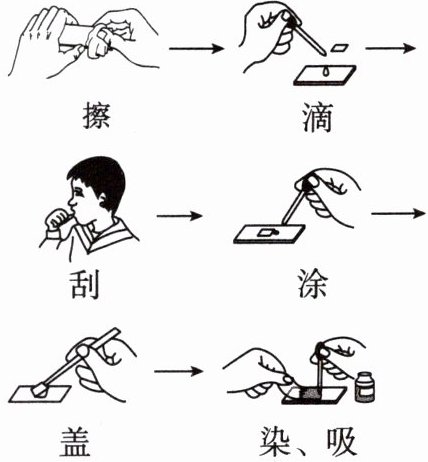 擦

滴

刮

涂

盖

染、吸