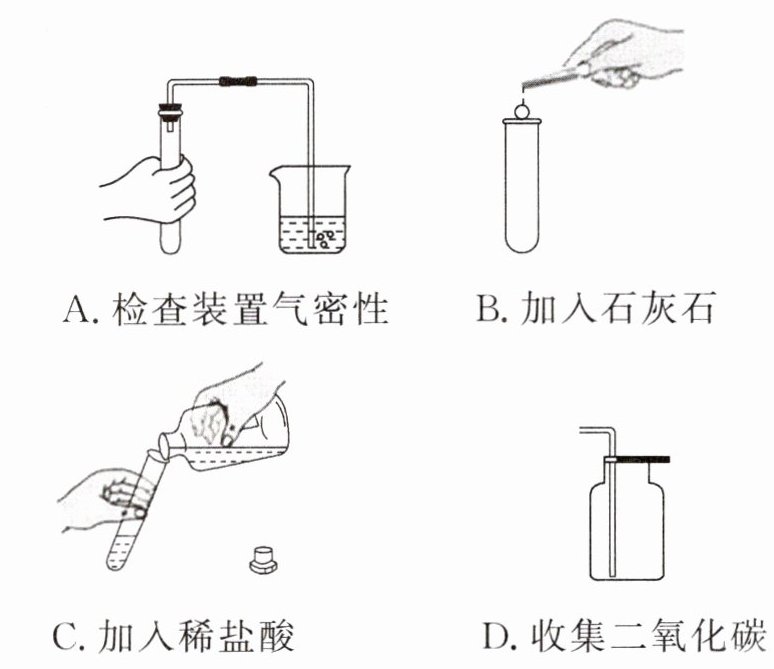 A. 检查装置气密性

B. 加入石灰石

C. 加入稀盐酸

D. 收集二氧化碳