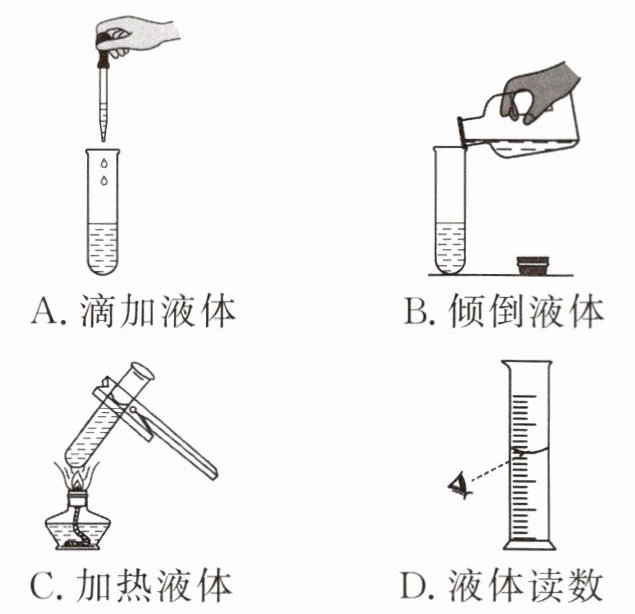 A. 滴加液体

B. 倾倒液体

C. 加热液体

D. 液体读数