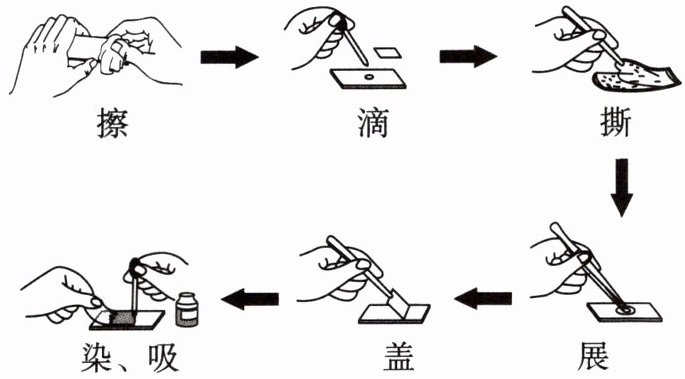 擦

滴

撕

展

盖

染、吸