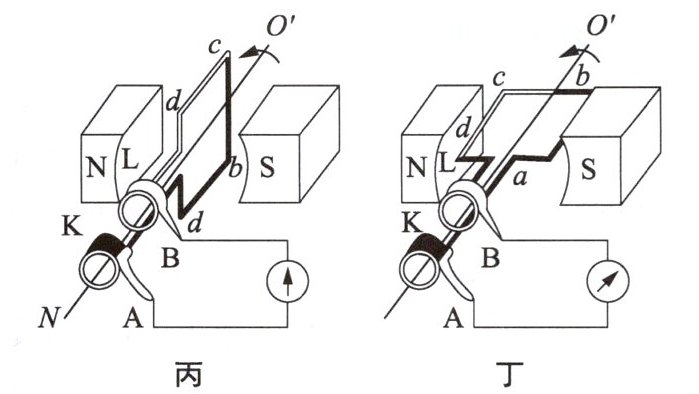 c
O'
d
N L
b S
K
d
B
N
A
丙

O'
c b
d
N L
a S
K
B
A
丁