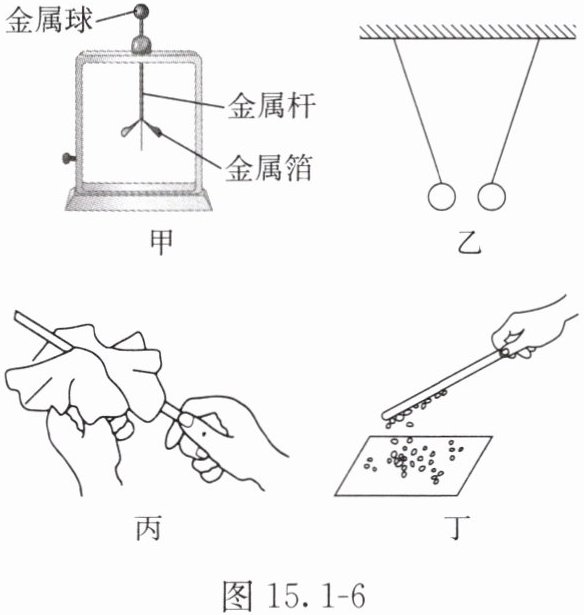 金属球
金属杆
金属箔
甲
乙
丙
丁
图 15.1-6