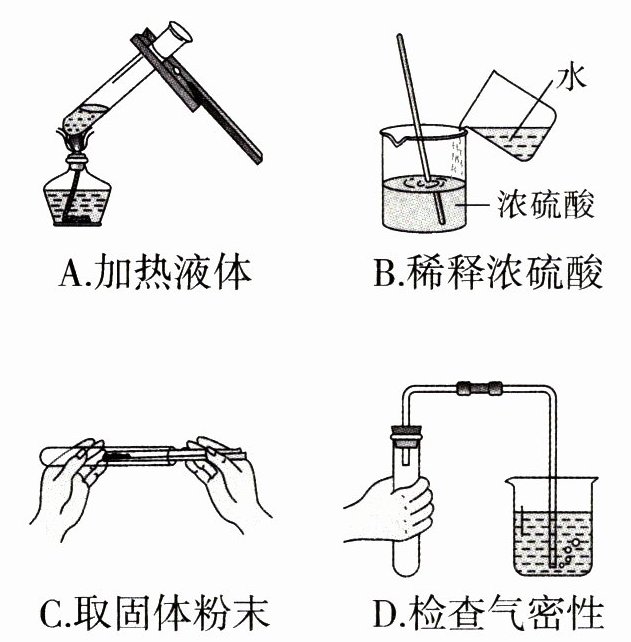 A.加热液体

水
浓硫酸
B.稀释浓硫酸

C.取固体粉末

D.检查气密性