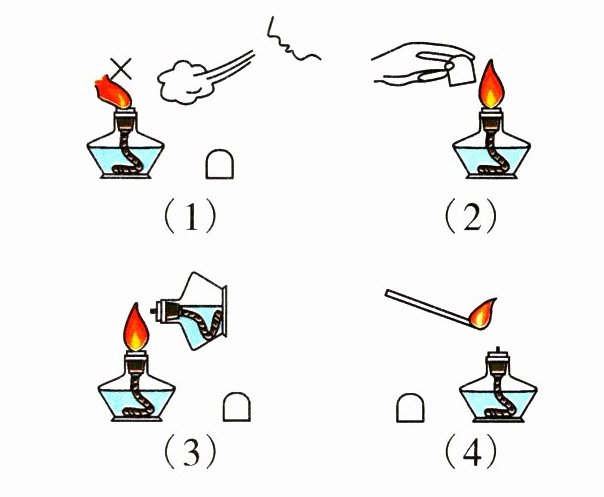 （1）

（2）

（3）

（4）