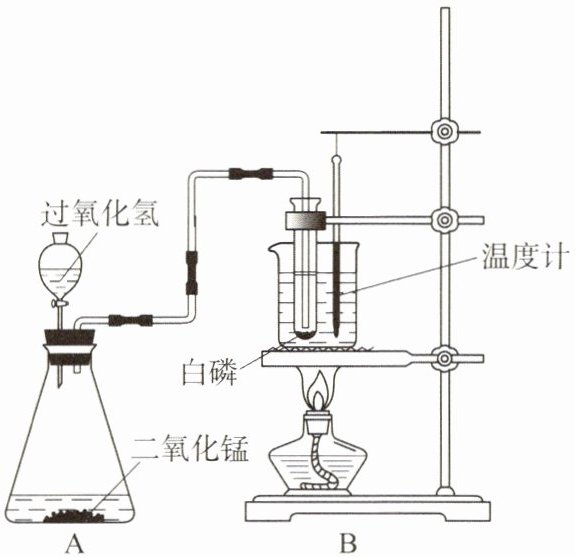 过氧化氢

温度计

白磷

二氧化锰

A

B