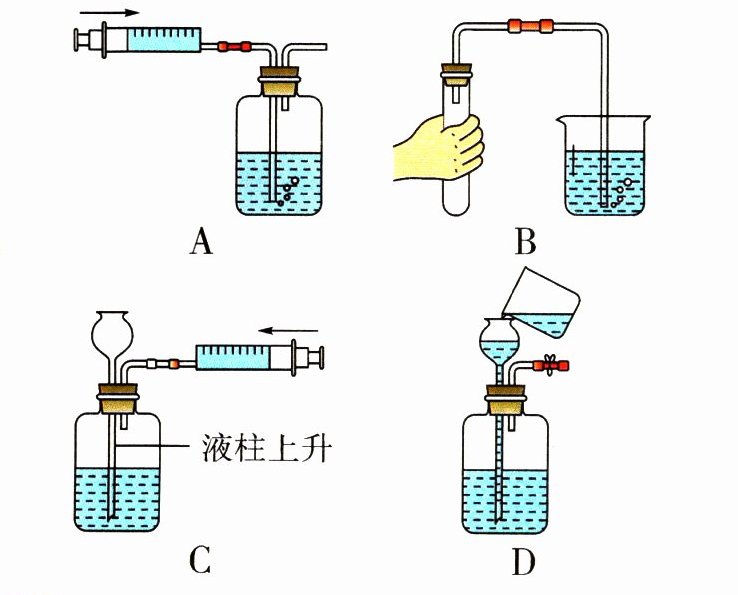 A

B

液柱上升

C

D