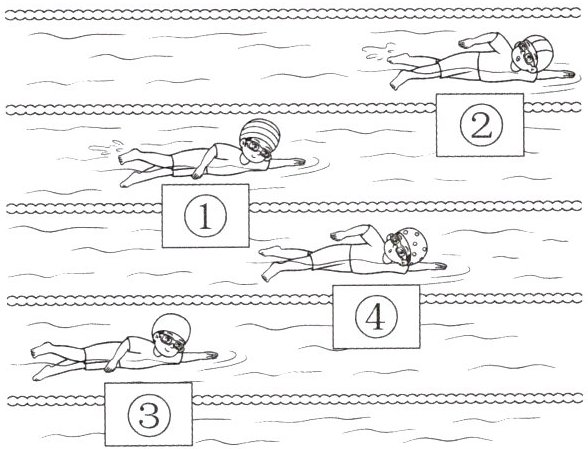 ②

①

④

③